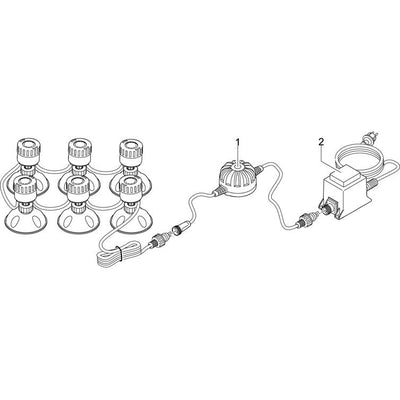 1
2